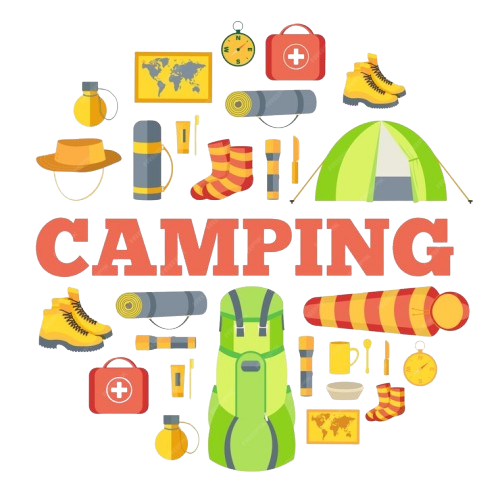 N
W
E
S
CAMPING